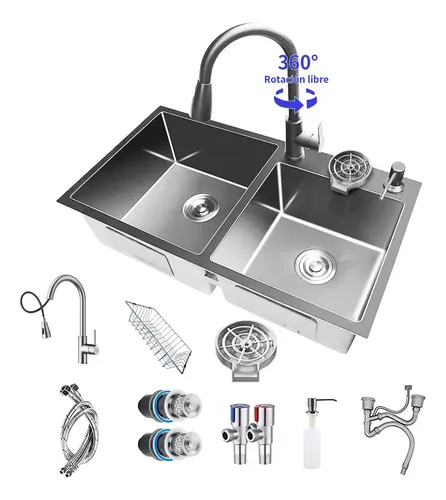 360°
Rotación libre